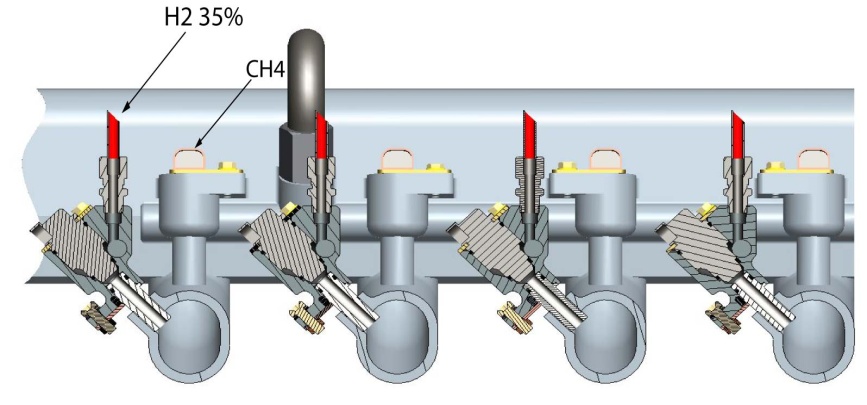 H2 35%

CH4